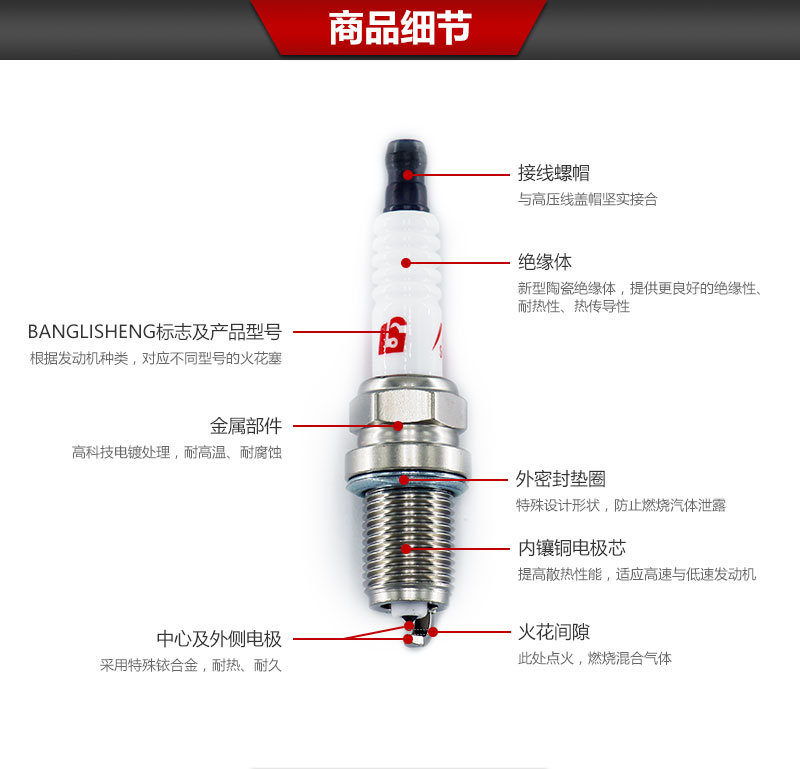 商品细节

接线螺帽
与高压线盖帽坚实接合

绝缘体
新型陶瓷绝缘体，提供更良好的绝缘性、耐热性、热传导性

BANGLISHENG标志及产品型号
根据发动机种类，对应不同型号的火花塞

金属部件
高科技电镀处理，耐高温、耐腐蚀

外密封垫圈
特殊设计形状，防止燃烧汽体泄露

内镶铜电极芯
提高散热性能，适应高速与低速发动机

中心及外侧电极
采用特殊铱合金，耐热、耐久

火花间隙
此处点火，燃烧混合气体