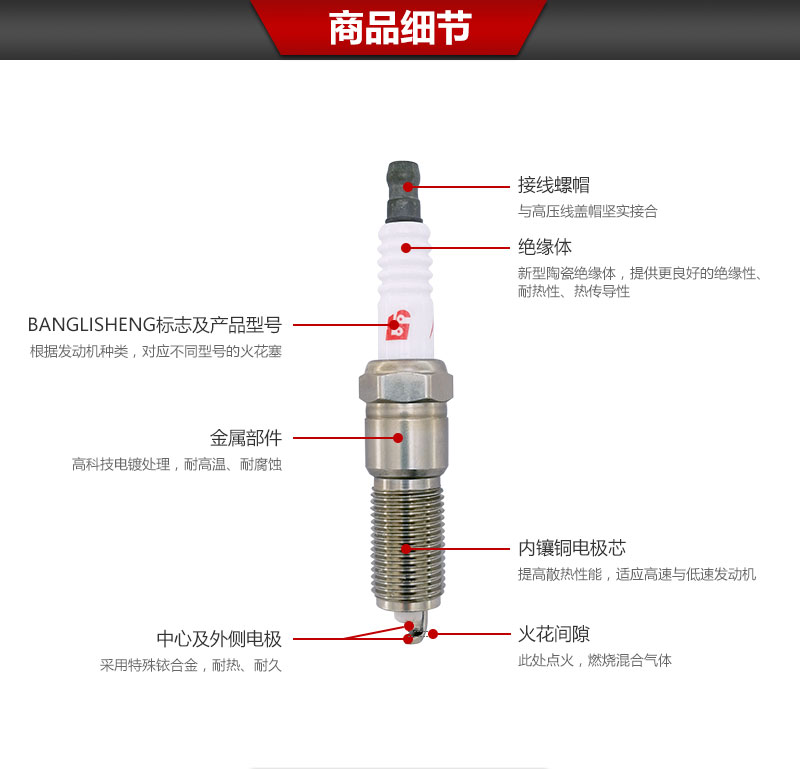 商品细节

接线螺帽
与高压线盖帽坚实接合

绝缘体
新型陶瓷绝缘体，提供更良好的绝缘性、耐热性、热传导性

BANGLISHENG标志及产品型号
根据发动机种类，对应不同型号的火花塞

金属部件
高科技电镀处理，耐高温、耐腐蚀

内镶铜电极芯
提高散热性能，适应高速与低速发动机

中心及外侧电极
采用特殊铱合金，耐热、耐久

火花间隙
此处点火，燃烧混合气体