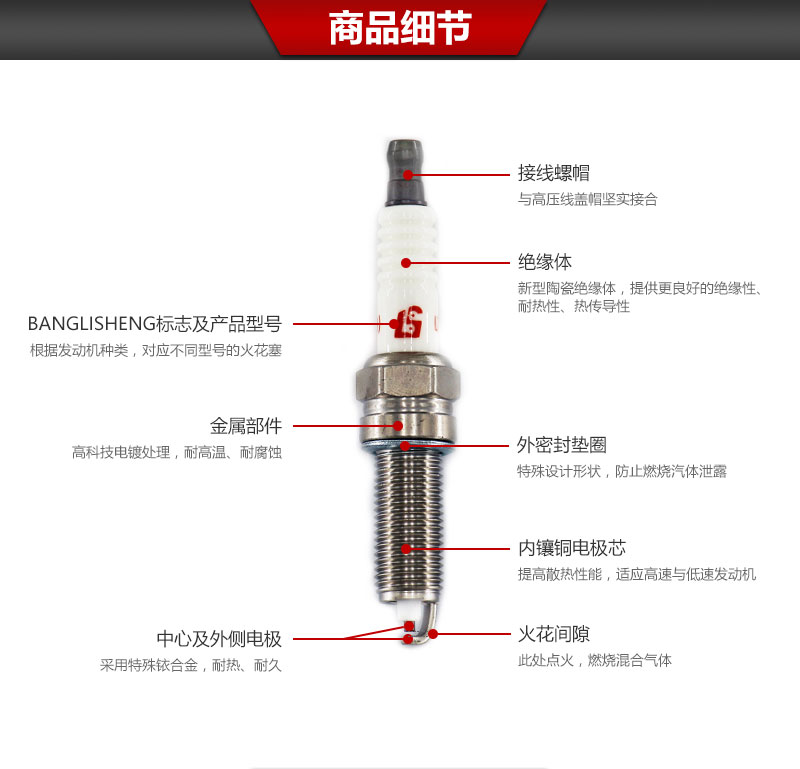 商品细节

接线螺帽
与高压线盖帽坚实接合

绝缘体
新型陶瓷绝缘体，提供更良好的绝缘性、耐热性、热传导性

BANGLISHENG标志及产品型号
根据发动机种类，对应不同型号的火花塞

金属部件
高科技电镀处理，耐高温、耐腐蚀

外密封垫圈
特殊设计形状，防止燃烧汽体泄露

内镶铜电极芯
提高散热性能，适应高速与低速发动机

中心及外侧电极
采用特殊铱合金，耐热、耐久

火花间隙
此处点火，燃烧混合气体