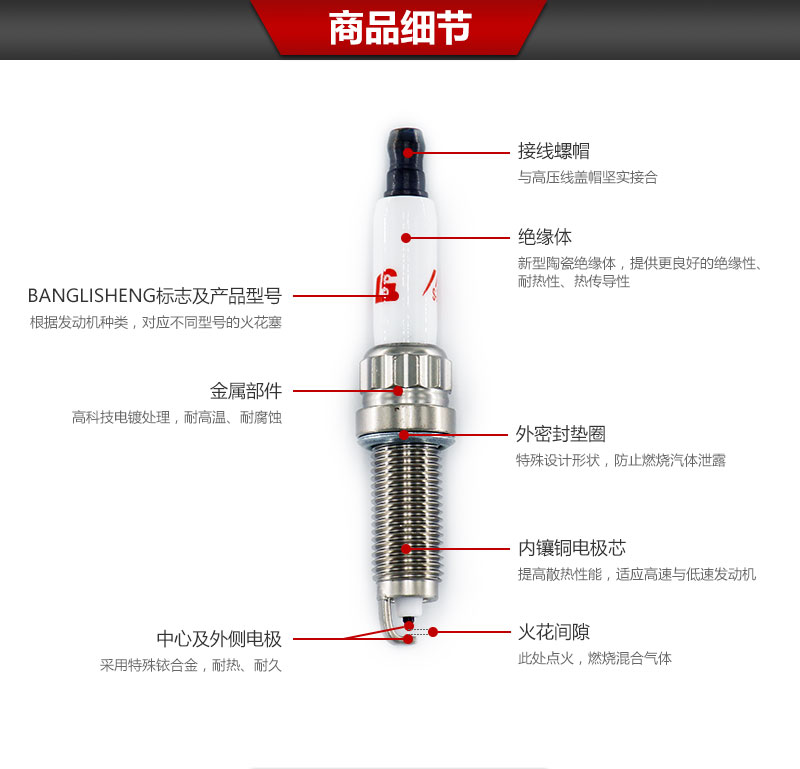 商品细节

接线螺帽
与高压线盖帽坚实接合

绝缘体
新型陶瓷绝缘体，提供更良好的绝缘性、耐热性、热传导性

BANGLISHENG标志及产品型号
根据发动机种类，对应不同型号的火花塞

金属部件
高科技电镀处理，耐高温、耐腐蚀

外密封垫圈
特殊设计形状，防止燃烧汽体泄露

内镶铜电极芯
提高散热性能，适应高速与低速发动机

中心及外侧电极
采用特殊铱合金，耐热、耐久

火花间隙
此处点火，燃烧混合气体