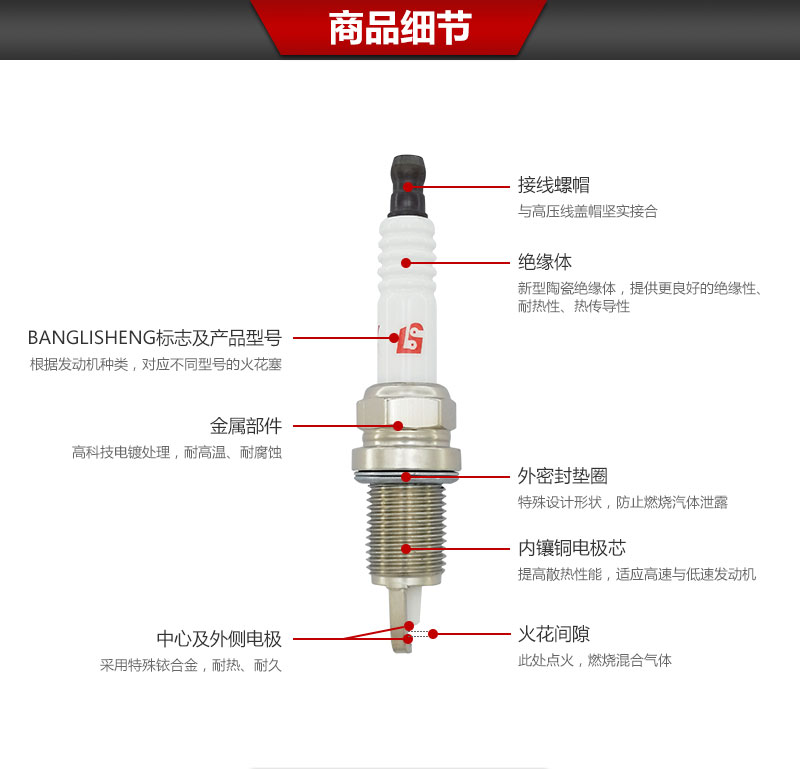 商品细节

接线螺帽
与高压线盖帽坚实接合

绝缘体
新型陶瓷绝缘体，提供更良好的绝缘性、耐热性、热传导性

BANGLISHENG标志及产品型号
根据发动机种类，对应不同型号的火花塞

金属部件
高科技电镀处理，耐高温、耐腐蚀

外密封垫圈
特殊设计形状，防止燃烧汽体泄露

内镶铜电极芯
提高散热性能，适应高速与低速发动机

中心及外侧电极
采用特殊铱合金，耐热、耐久

火花间隙
此处点火，燃烧混合气体