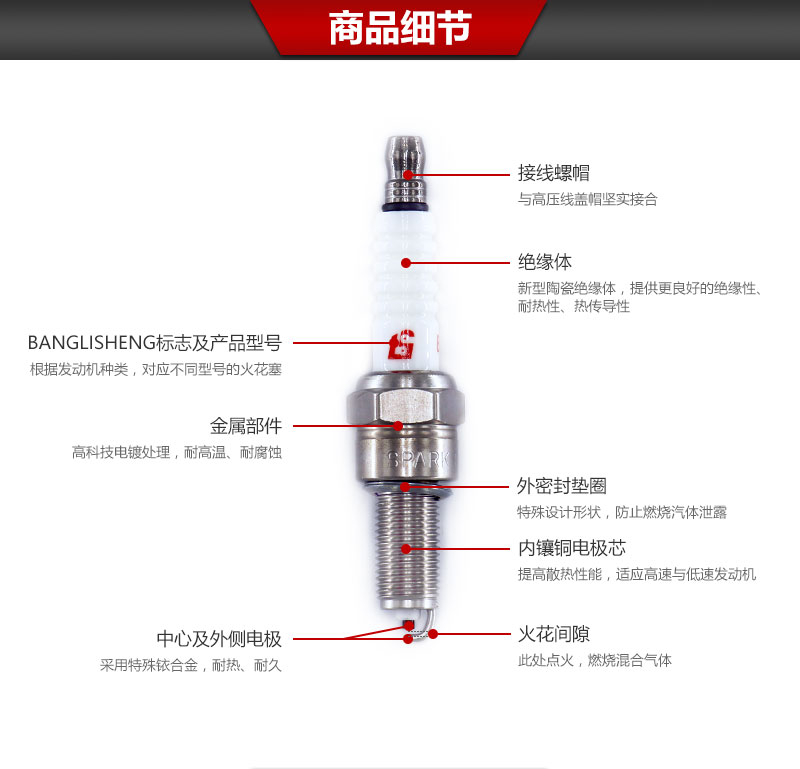 商品细节

接线螺帽
与高压线盖帽坚实接合

绝缘体
新型陶瓷绝缘体，提供更良好的绝缘性、耐热性、热传导性

BANGLISHENG标志及产品型号
根据发动机种类，对应不同型号的火花塞

金属部件
高科技电镀处理，耐高温、耐腐蚀

SPARK

外密封垫圈
特殊设计形状，防止燃烧汽体泄露

内镶铜电极芯
提高散热性能，适应高速与低速发动机

中心及外侧电极
采用特殊铱合金，耐热、耐久

火花间隙
此处点火，燃烧混合气体