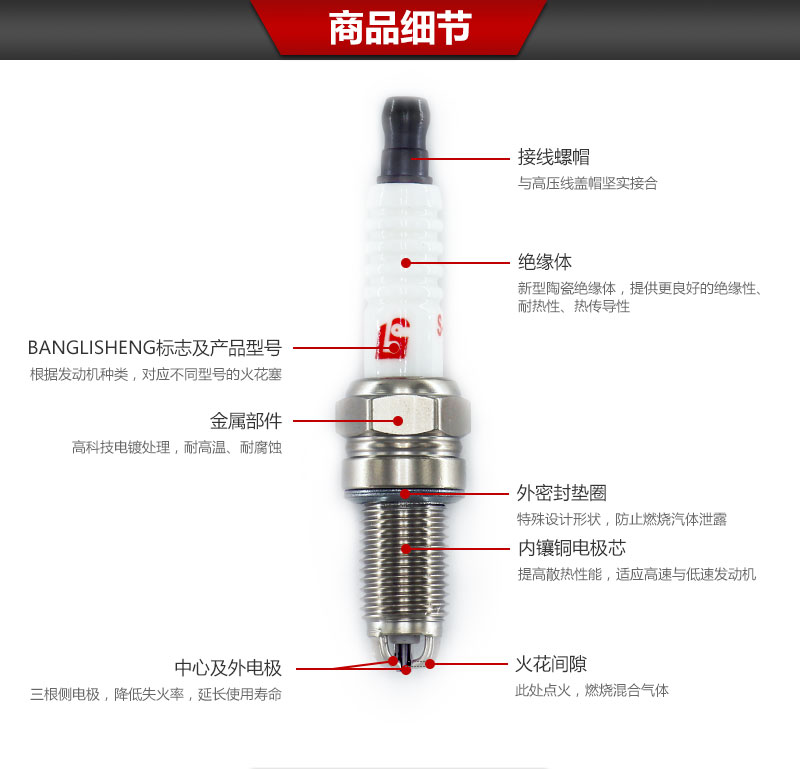 商品细节

接线螺帽
与高压线盖帽坚实接合

绝缘体
新型陶瓷绝缘体，提供更良好的绝缘性、耐热性、热传导性

BANGLISHENG标志及产品型号
根据发动机种类，对应不同型号的火花塞

金属部件
高科技电镀处理，耐高温、耐腐蚀

外密封垫圈
特殊设计形状，防止燃烧汽体泄露

内镶铜电极芯
提高散热性能，适应高速与低速发动机

中心及外电极
三根侧电极，降低失火率，延长使用寿命

火花间隙
此处点火，燃烧混合气体