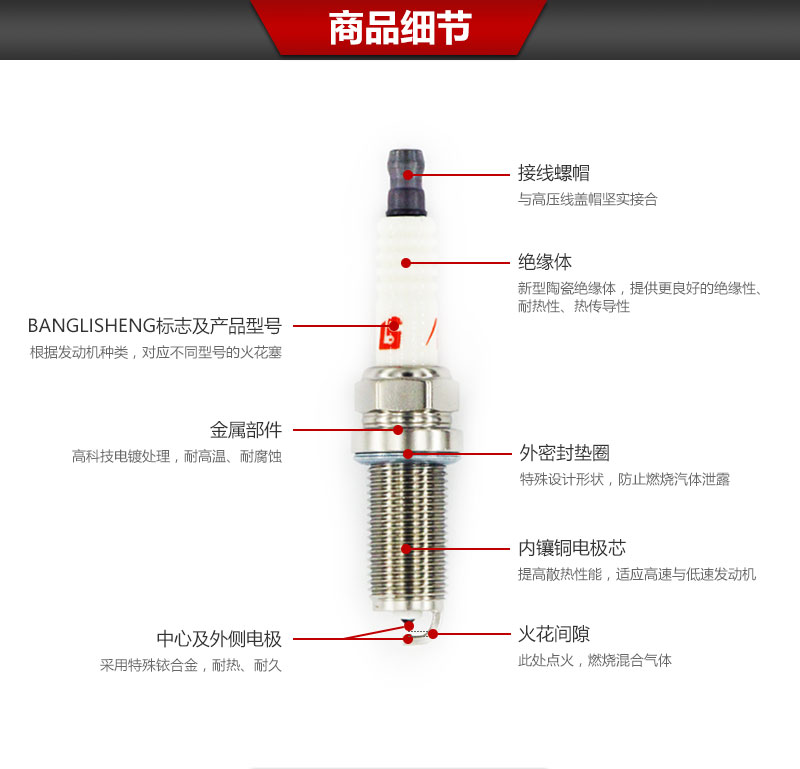 商品细节

接线螺帽
与高压线盖帽坚实接合

绝缘体
新型陶瓷绝缘体，提供更良好的绝缘性、耐热性、热传导性

BANGLISHENG标志及产品型号
根据发动机种类，对应不同型号的火花塞

金属部件
高科技电镀处理，耐高温、耐腐蚀

外密封垫圈
特殊设计形状，防止燃烧汽体泄露

内镶铜电极芯
提高散热性能，适应高速与低速发动机

中心及外侧电极
采用特殊铱合金，耐热、耐久

火花间隙
此处点火，燃烧混合气体