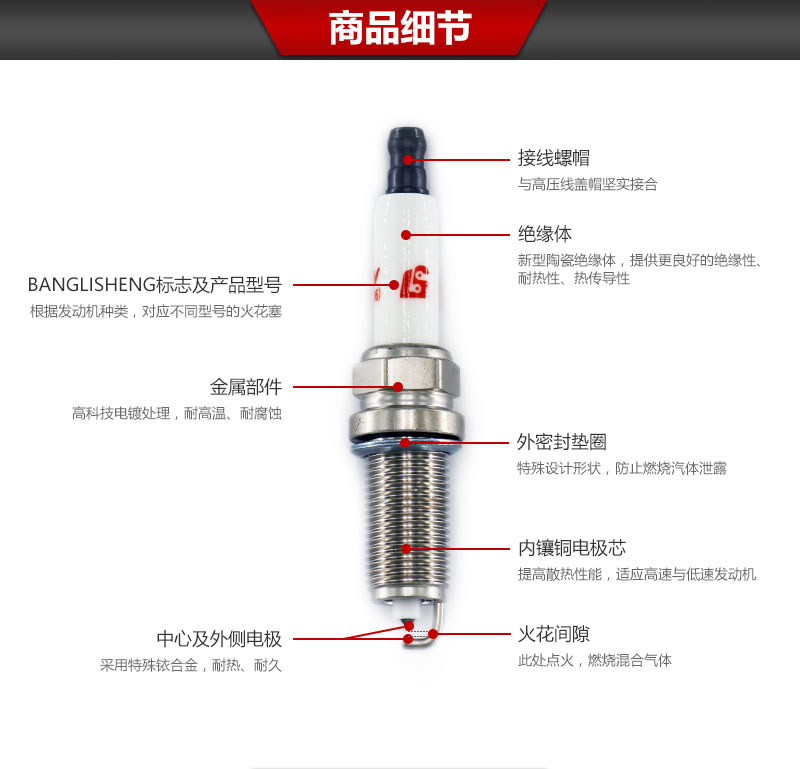 商品细节

接线螺帽
与高压线盖帽坚实接合

绝缘体
新型陶瓷绝缘体，提供更良好的绝缘性、耐热性、热传导性

BANGLISHENG标志及产品型号
根据发动机种类，对应不同型号的火花塞

金属部件
高科技电镀处理，耐高温、耐腐蚀

外密封垫圈
特殊设计形状，防止燃烧汽体泄露

内镶铜电极芯
提高散热性能，适应高速与低速发动机

中心及外侧电极
采用特殊铱合金，耐热、耐久

火花间隙
此处点火，燃烧混合气体