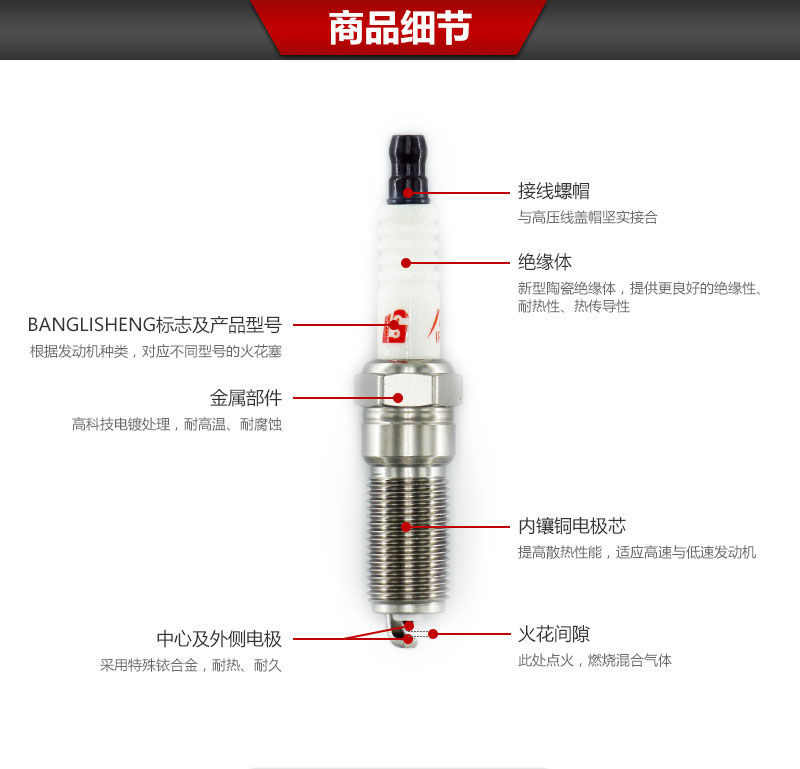 商品细节

接线螺帽
与高压线盖帽坚实接合

绝缘体
新型陶瓷绝缘体，提供更良好的绝缘性、耐热性、热传导性

BANGLISHENG标志及产品型号
根据发动机种类，对应不同型号的火花塞

金属部件
高科技电镀处理，耐高温、耐腐蚀

内镶铜电极芯
提高散热性能，适应高速与低速发动机

中心及外侧电极
采用特殊铱合金，耐热、耐久

火花间隙
此处点火，燃烧混合气体