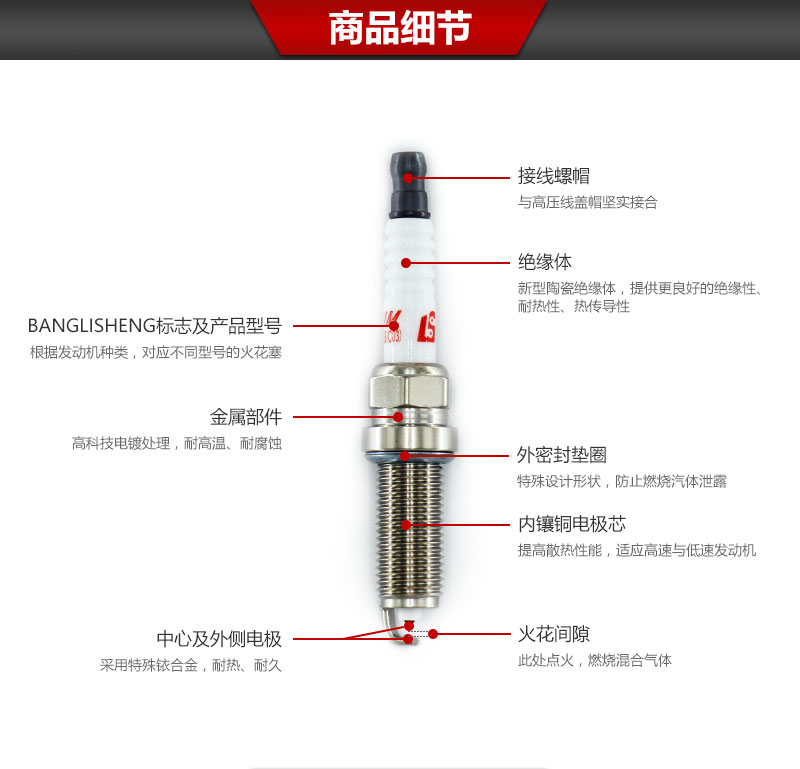 商品细节

接线螺帽
与高压线盖帽坚实接合

绝缘体
新型陶瓷绝缘体，提供更良好的绝缘性、耐热性、热传导性

BANGLISHENG标志及产品型号
根据发动机种类，对应不同型号的火花塞

金属部件
高科技电镀处理，耐高温、耐腐蚀

外密封垫圈
特殊设计形状，防止燃烧汽体泄露

内镶铜电极芯
提高散热性能，适应高速与低速发动机

中心及外侧电极
采用特殊铱合金，耐热、耐久

火花间隙
此处点火，燃烧混合气体