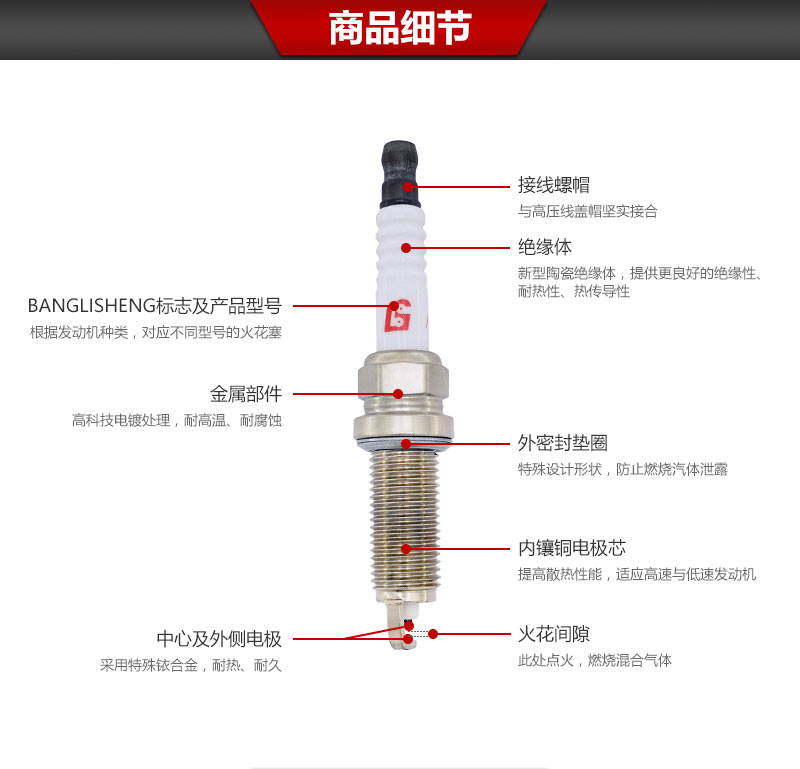 商品细节

接线螺帽
与高压线盖帽坚实接合

绝缘体
新型陶瓷绝缘体，提供更良好的绝缘性、耐热性、热传导性

BANGLISHENG标志及产品型号
根据发动机种类，对应不同型号的火花塞

金属部件
高科技电镀处理，耐高温、耐腐蚀

外密封垫圈
特殊设计形状，防止燃烧汽体泄露

内镶铜电极芯
提高散热性能，适应高速与低速发动机

中心及外侧电极
采用特殊铱合金，耐热、耐久

火花间隙
此处点火，燃烧混合气体