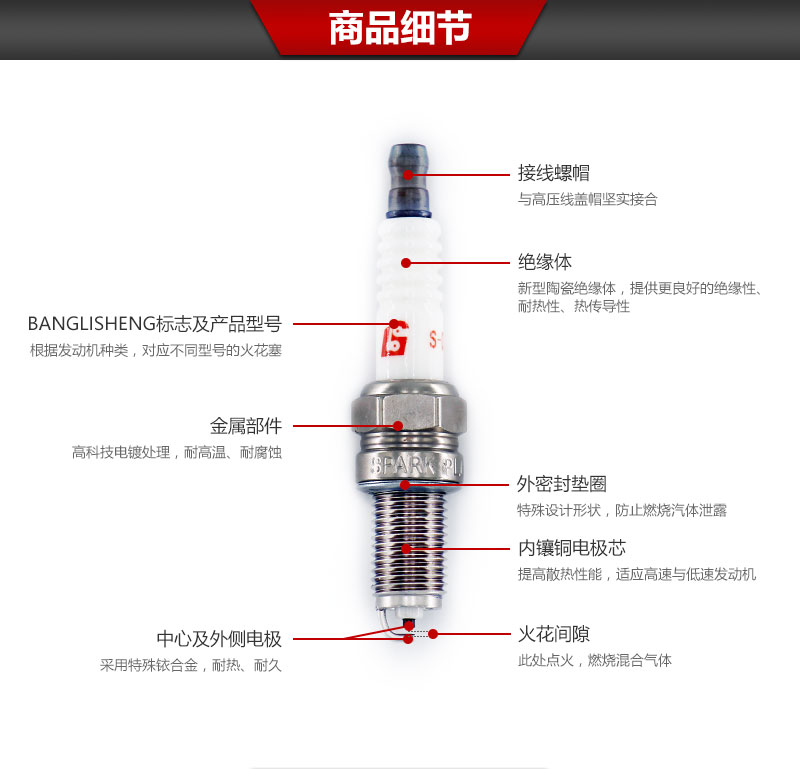 商品细节

接线螺帽
与高压线盖帽坚实接合

绝缘体
新型陶瓷绝缘体，提供更良好的绝缘性、耐热性、热传导性

BANGLISHENG标志及产品型号
根据发动机种类，对应不同型号的火花塞

S-

金属部件
高科技电镀处理，耐高温、耐腐蚀

SPARK PLU

外密封垫圈
特殊设计形状，防止燃烧汽体泄露

内镶铜电极芯
提高散热性能，适应高速与低速发动机

中心及外侧电极
采用特殊铱合金，耐热、耐久

火花间隙
此处点火，燃烧混合气体