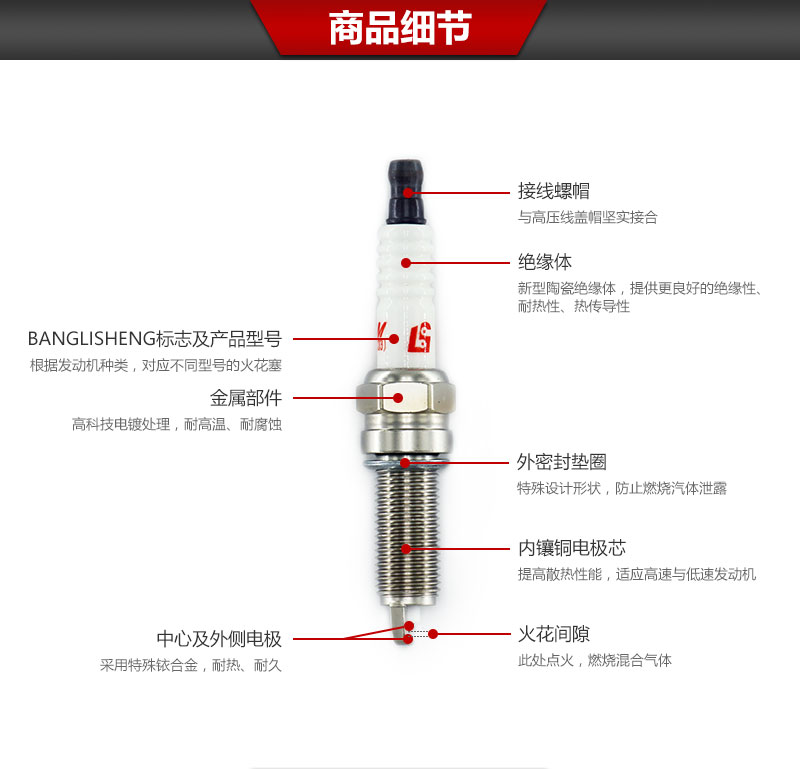 商品细节

接线螺帽
与高压线盖帽坚实接合

绝缘体
新型陶瓷绝缘体，提供更良好的绝缘性、耐热性、热传导性

BANGLISHENG标志及产品型号
根据发动机种类，对应不同型号的火花塞

金属部件
高科技电镀处理，耐高温、耐腐蚀

外密封垫圈
特殊设计形状，防止燃烧汽体泄露

内镶铜电极芯
提高散热性能，适应高速与低速发动机

中心及外侧电极
采用特殊铱合金，耐热、耐久

火花间隙
此处点火，燃烧混合气体