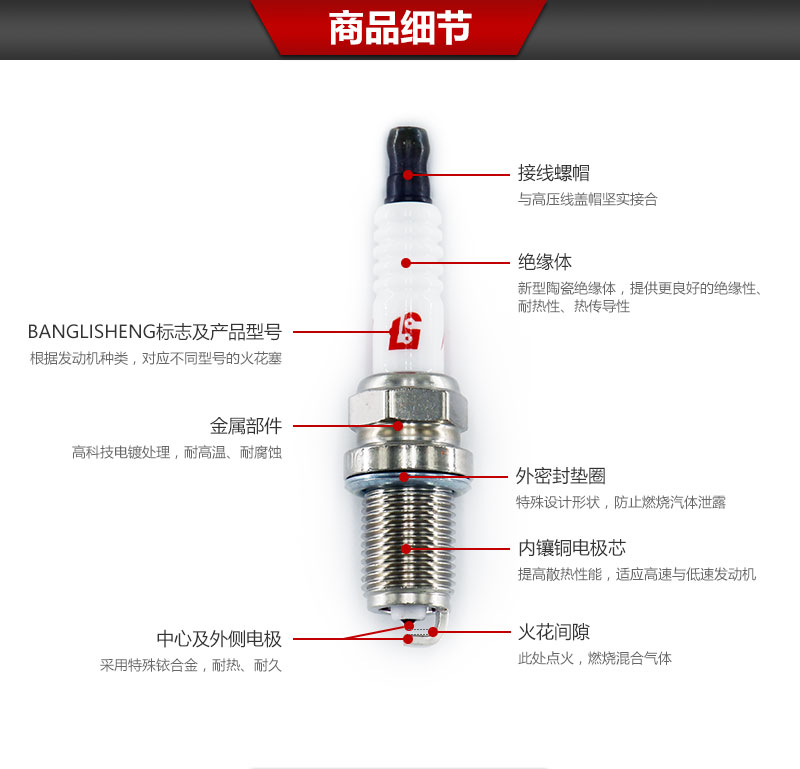 商品细节

接线螺帽
与高压线盖帽坚实接合

绝缘体
新型陶瓷绝缘体，提供更良好的绝缘性、耐热性、热传导性

BANGLISHENG标志及产品型号
根据发动机种类，对应不同型号的火花塞

金属部件
高科技电镀处理，耐高温、耐腐蚀

外密封垫圈
特殊设计形状，防止燃烧汽体泄露

内镶铜电极芯
提高散热性能，适应高速与低速发动机

中心及外侧电极
采用特殊铱合金，耐热、耐久

火花间隙
此处点火，燃烧混合气体