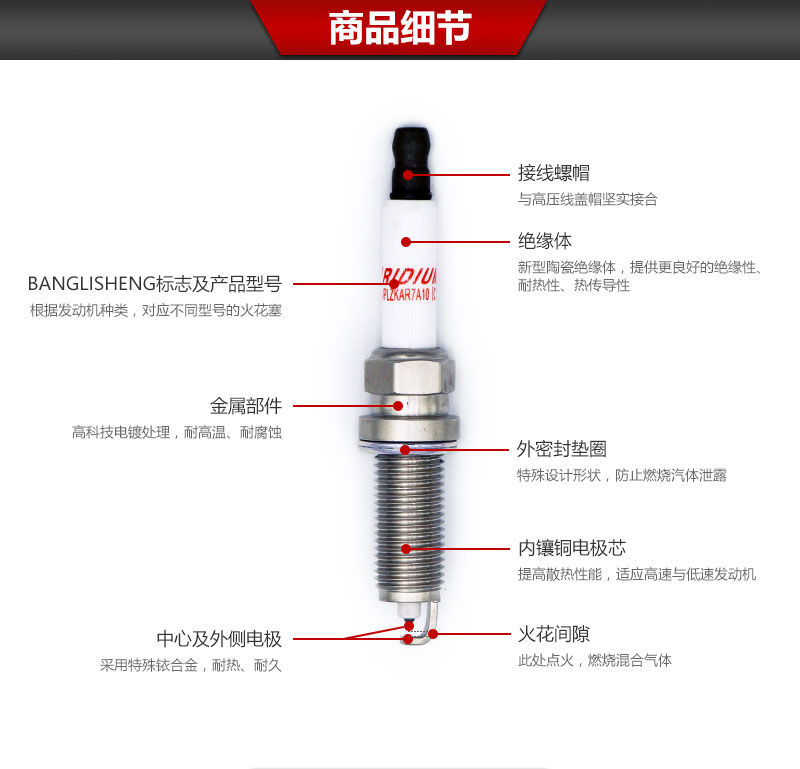 商品细节

接线螺帽
与高压线盖帽坚实接合

绝缘体
新型陶瓷绝缘体，提供更良好的绝缘性、耐热性、热传导性

BANGLISHENG标志及产品型号
根据发动机种类，对应不同型号的火花塞

IRIDIUM
PLZKAR7A10

金属部件
高科技电镀处理，耐高温、耐腐蚀

外密封垫圈
特殊设计形状，防止燃烧汽体泄露

内镶铜电极芯
提高散热性能，适应高速与低速发动机

中心及外侧电极
采用特殊铱合金，耐热、耐久

火花间隙
此处点火，燃烧混合气体