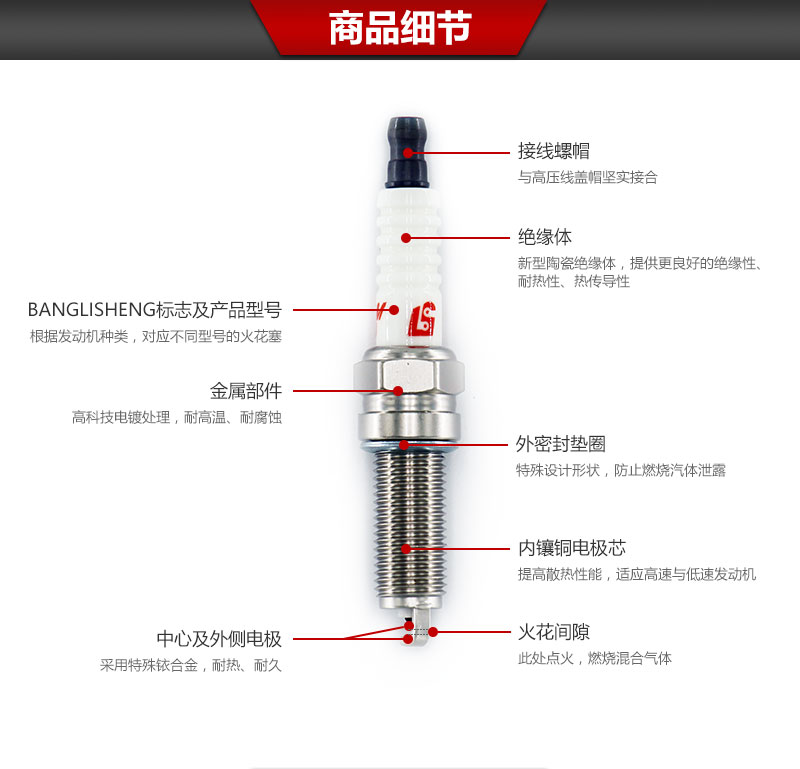 商品细节

接线螺帽
与高压线盖帽坚实接合

绝缘体
新型陶瓷绝缘体，提供更良好的绝缘性、耐热性、热传导性

BANGLISHENG标志及产品型号
根据发动机种类，对应不同型号的火花塞

金属部件
高科技电镀处理，耐高温、耐腐蚀

外密封垫圈
特殊设计形状，防止燃烧汽体泄露

内镶铜电极芯
提高散热性能，适应高速与低速发动机

中心及外侧电极
采用特殊铱合金，耐热、耐久

火花间隙
此处点火，燃烧混合气体