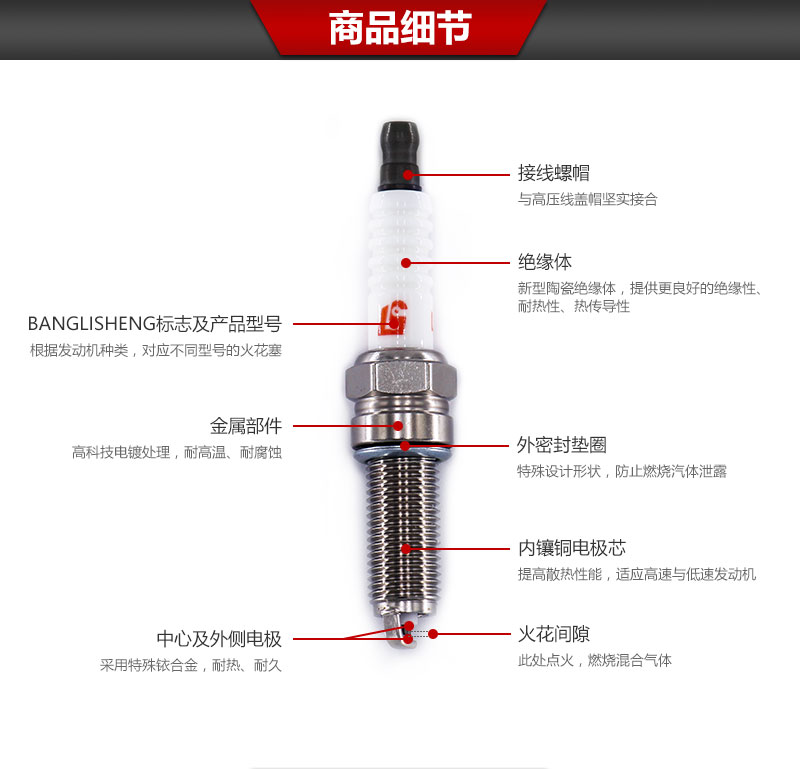 商品细节

接线螺帽
与高压线盖帽坚实接合

绝缘体
新型陶瓷绝缘体，提供更良好的绝缘性、耐热性、热传导性

BANGLISHENG标志及产品型号
根据发动机种类，对应不同型号的火花塞

金属部件
高科技电镀处理，耐高温、耐腐蚀

外密封垫圈
特殊设计形状，防止燃烧汽体泄露

内镶铜电极芯
提高散热性能，适应高速与低速发动机

中心及外侧电极
采用特殊铱合金，耐热、耐久

火花间隙
此处点火，燃烧混合气体