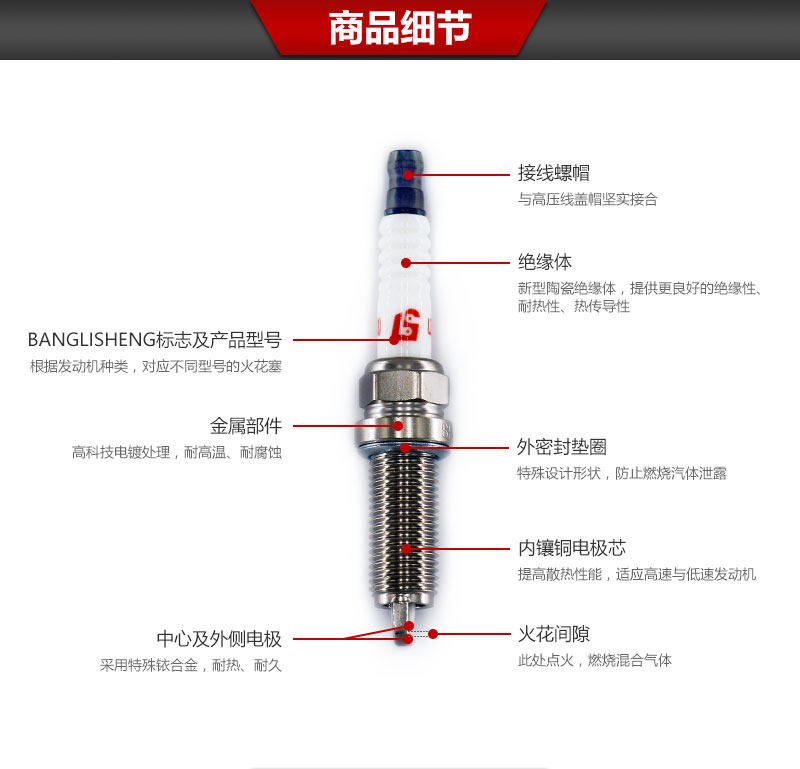 商品细节

接线螺帽
与高压线盖帽坚实接合

绝缘体
新型陶瓷绝缘体，提供更良好的绝缘性、耐热性、热传导性

BANGLISHENG标志及产品型号
根据发动机种类，对应不同型号的火花塞

金属部件
高科技电镀处理，耐高温、耐腐蚀

外密封垫圈
特殊设计形状，防止燃烧汽体泄露

内镶铜电极芯
提高散热性能，适应高速与低速发动机

中心及外侧电极
采用特殊铱合金，耐热、耐久

火花间隙
此处点火，燃烧混合气体